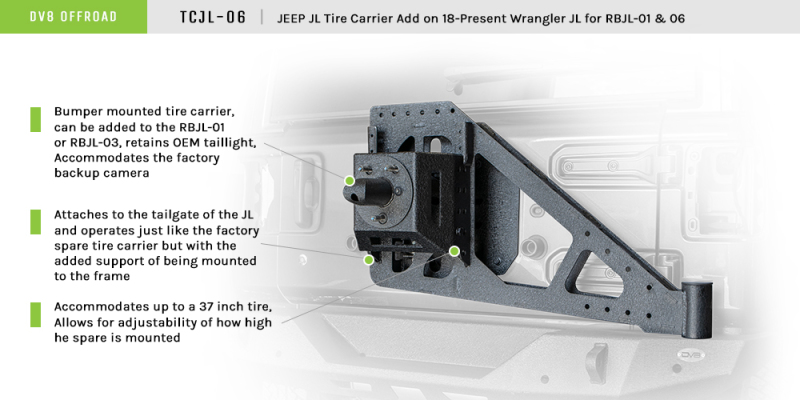 DV8 OFFROAD

TCJL-06 | JEEP JL Tire Carrier Add on 18-Present Wrangler JL for RBJL-01 & 06

Bumper mounted tire carrier, can be added to the RBJL-01 or RBJL-03, retains OEM taillight, Accommodates the factory backup camera

Attaches to the tailgate of the JL and operates just like the factory spare tire carrier but with the added support of being mounted to the frame

Accommodates up to a 37 inch tire, Allows for adjustability of how high he spare is mounted

DV8